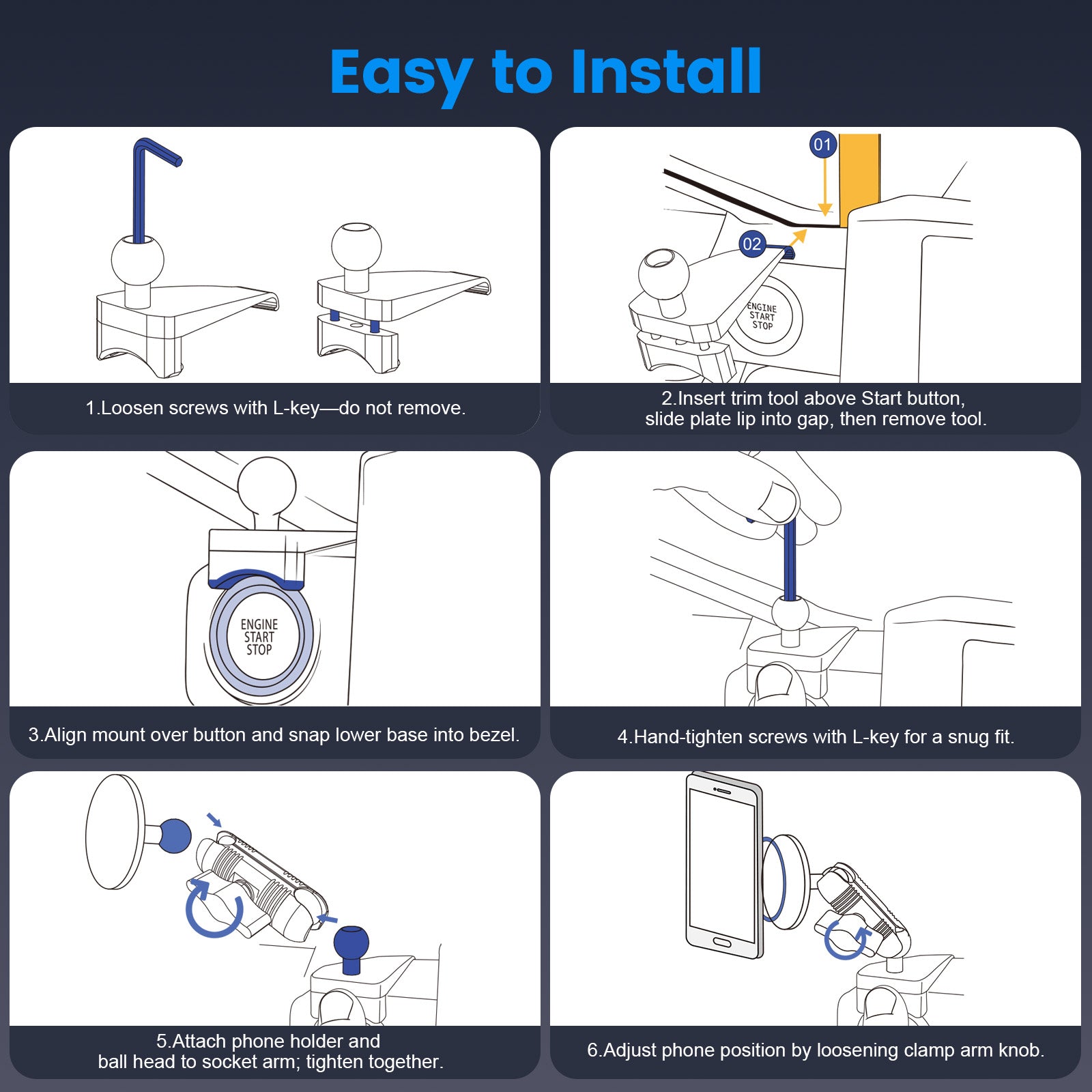 Easy to Install

1.Loosen screws with L-key—do not remove.

01

02

ENGINE START STOP

2.Insert trim tool above Start button, slide plate lip into gap, then remove tool.

ENGINE START STOP

3.Align mount over button and snap lower base into bezel.

4.Hand-tighten screws with L-key for a snug fit.

5.Attach phone holder and ball head to socket arm; tighten together.

6.Adjust phone position by loosening clamp arm knob.